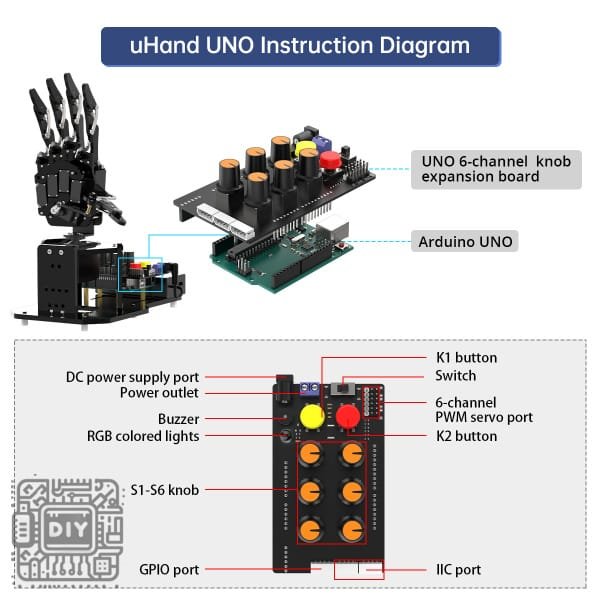 uHand UNO Instruction Diagram

UNO 6-channel knob expansion board

Arduino UNO

DC power supply port
Power outlet
Buzzer
RGB colored lights
S1-S6 knob
GPIO port

K1 button
Switch
6-channel PWM servo port
K2 button
IIC port

DIY